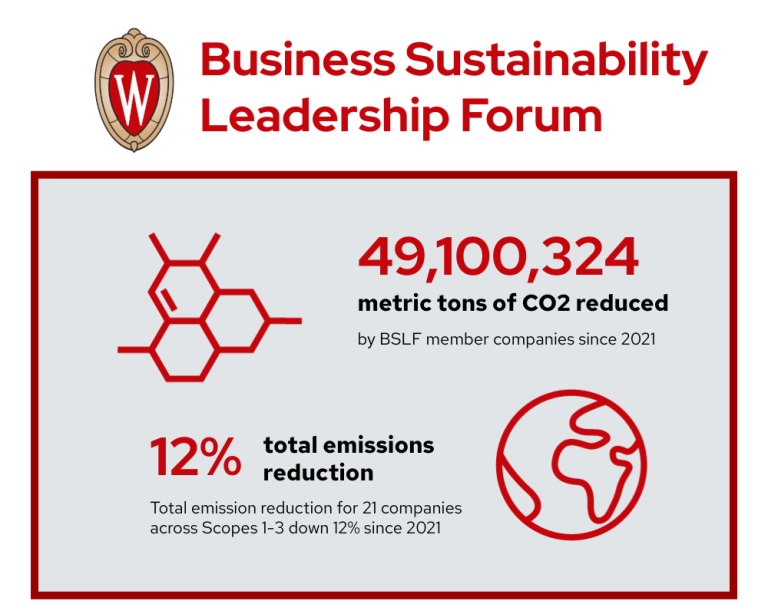 W

Business Sustainability Leadership Forum

49,100,324

metric tons of CO2 reduced

by BSLF member companies since 2021

12% total emissions reduction

Total emission reduction for 21 companies across Scopes 1-3 down 12% since 2021